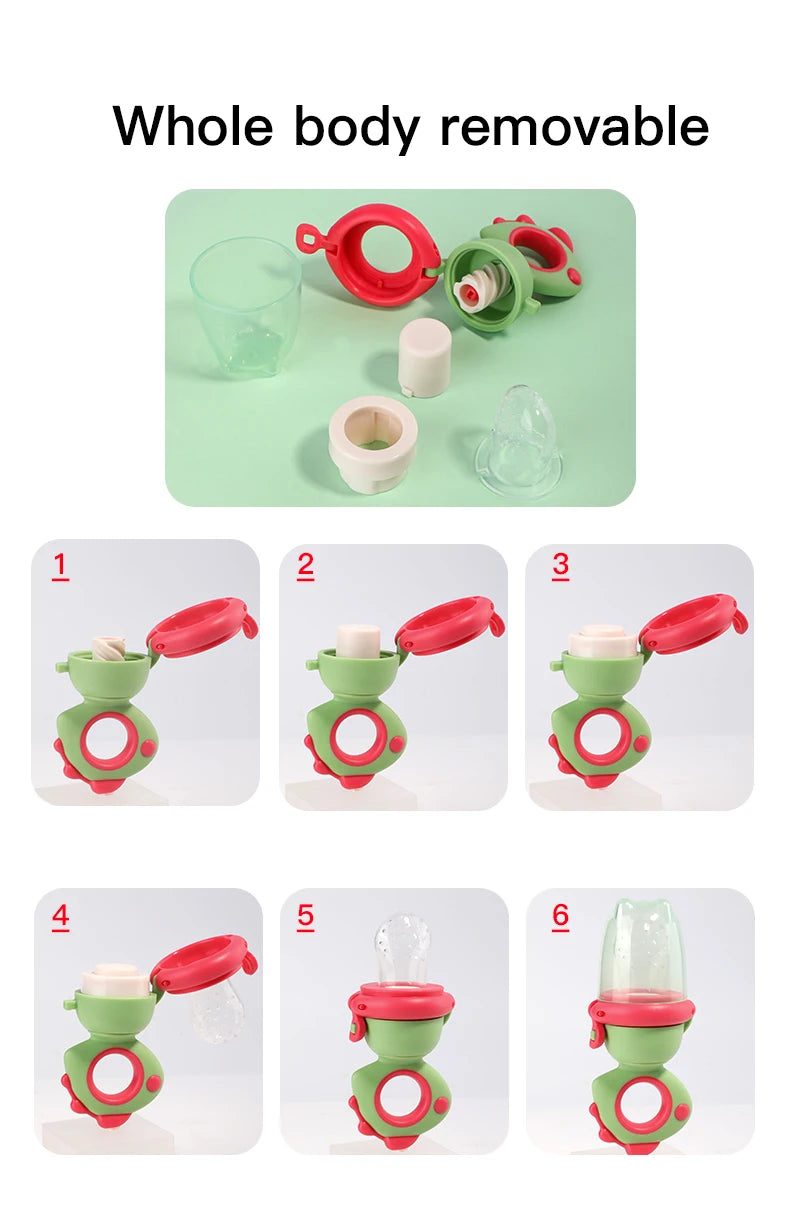 Whole body removable

1

2

3

4

5

6