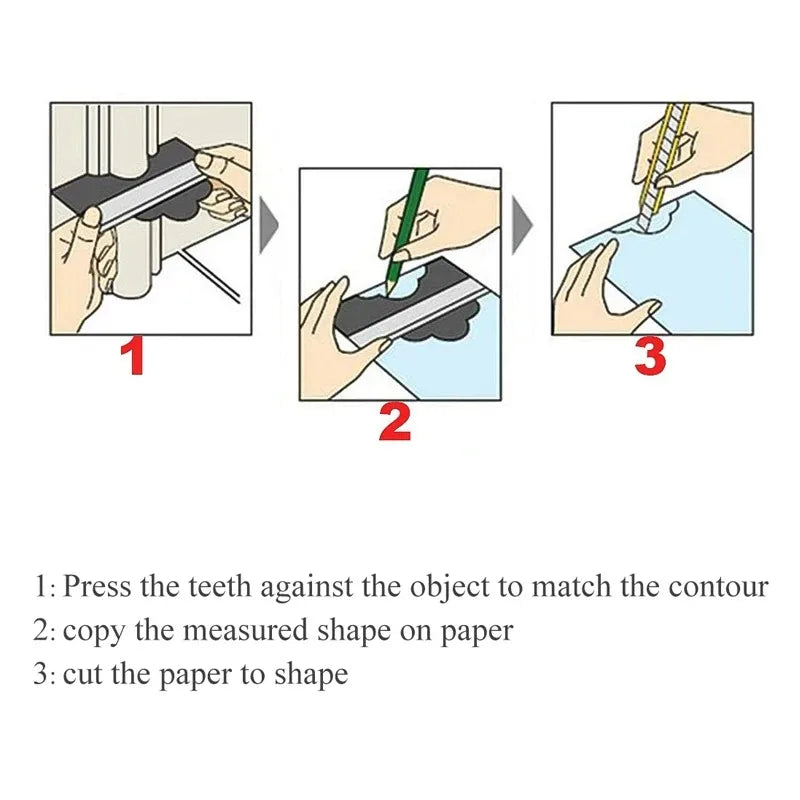 1

2

3

1: Press the teeth against the object to match the contour
2: copy the measured shape on paper
3: cut the paper to shape