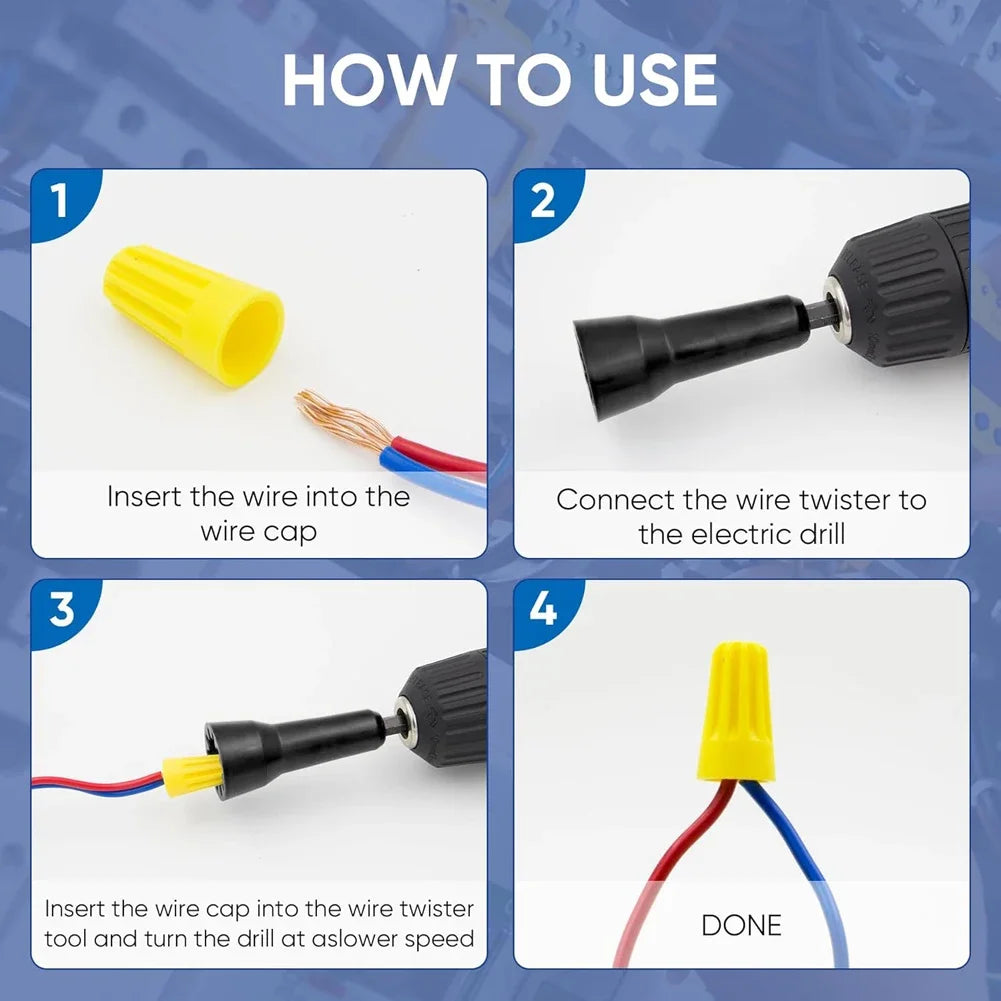 HOW TO USE

1

Insert the wire into the wire cap

2

Connect the wire twister to the electric drill

3

Insert the wire cap into the wire twister tool and turn the drill at aslower speed

4

DONE