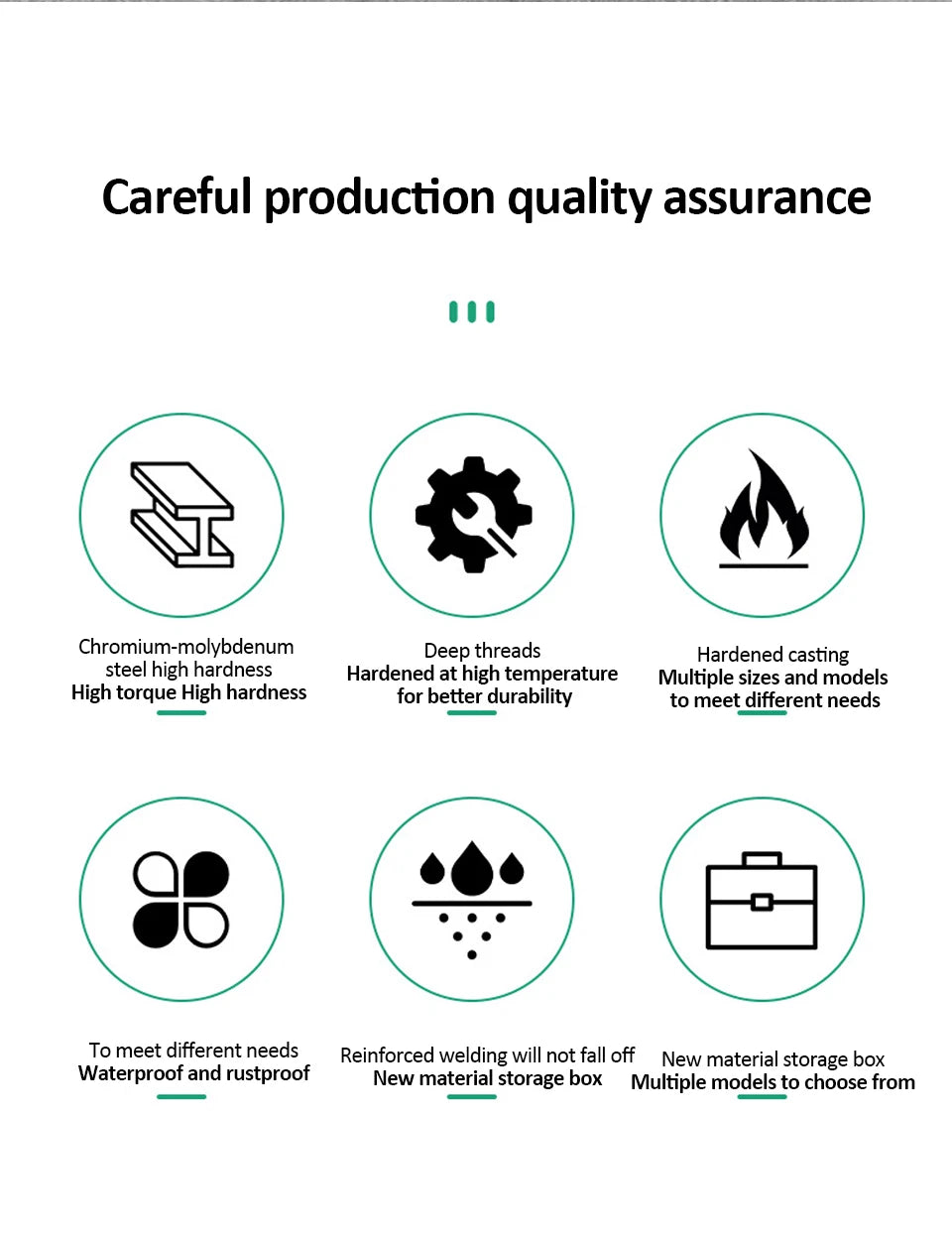 Careful production quality assurance

Chromium-molybdenum steel high hardness
High torque High hardness

Deep threads
Hardened at high temperature for better durability

Hardened casting
Multiple sizes and models to meet different needs

To meet different needs
Waterproof and rustproof

Reinforced welding will not fall off
New material storage box

New material storage box
Multiple models to choose from