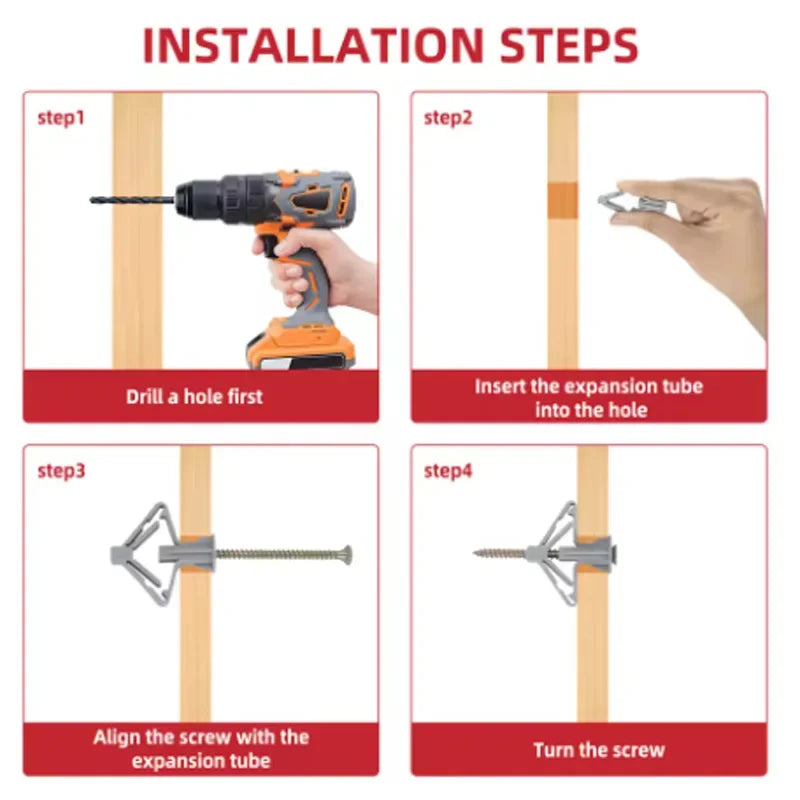 INSTALLATION STEPS

step1

Drill a hole first

step2

Insert the expansion tube into the hole

step3

Align the screw with the expansion tube

step4

Turn the screw