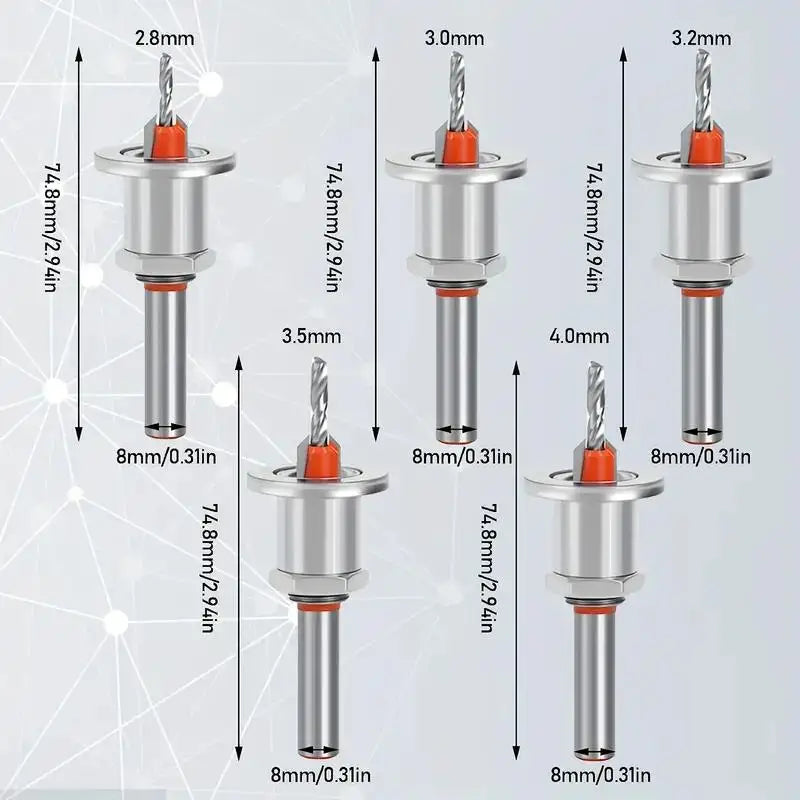 2.8mm
74.8mm/2.94in
8mm/0.31in

3.0mm
74.8mm/2.94in
8mm/0.31in

3.2mm
74.8mm/2.94in
8mm/0.31in

3.5mm
74.8mm/2.94in
8mm/0.31in

4.0mm
74.8mm/2.94in
8mm/0.31in