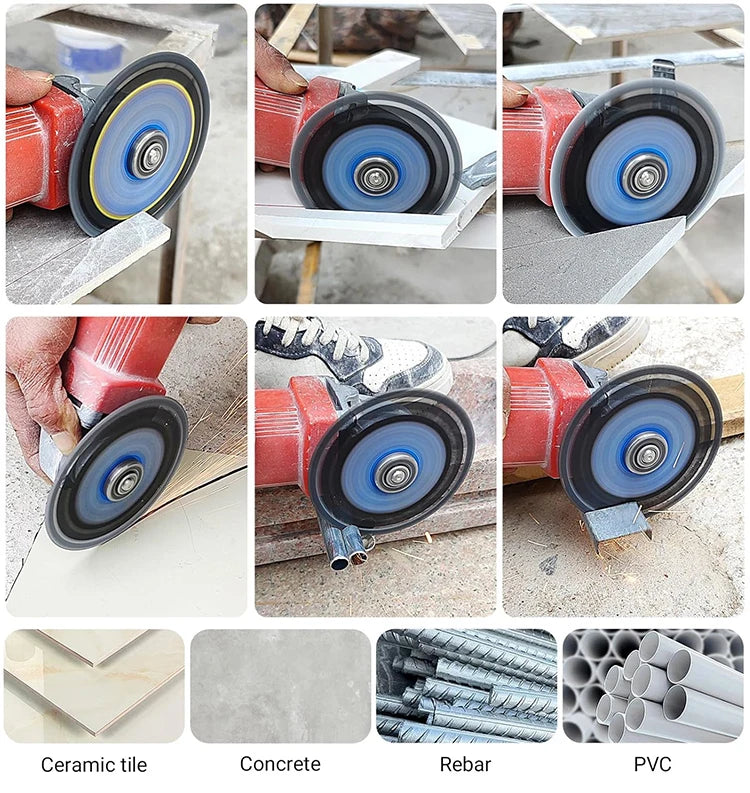 Ceramic tile
Concrete
Rebar
PVC