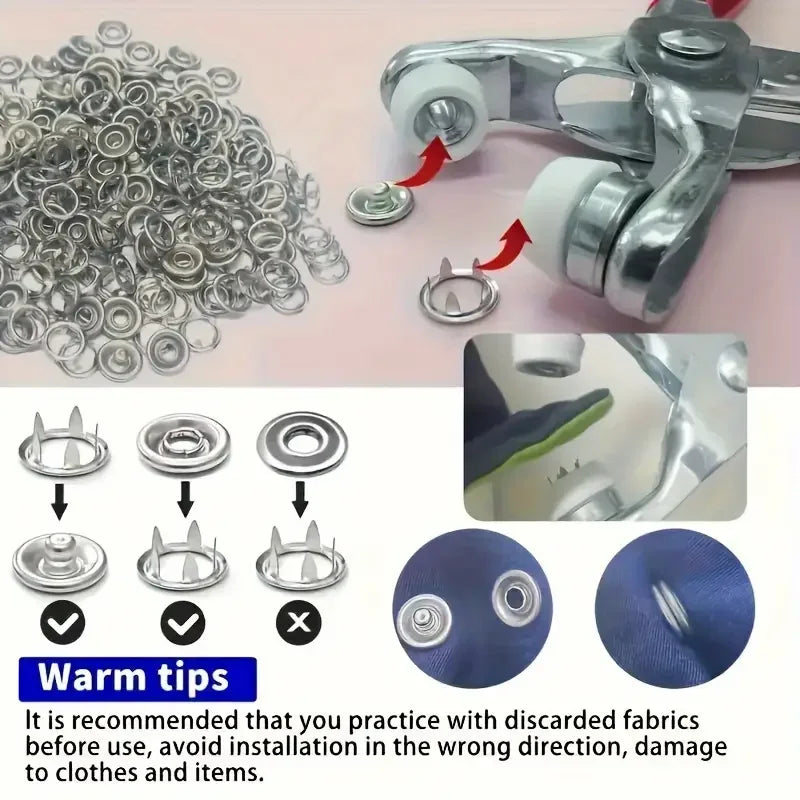 Warm tips

It is recommended that you practice with discarded fabrics before use, avoid installation in the wrong direction, damage to clothes and items.