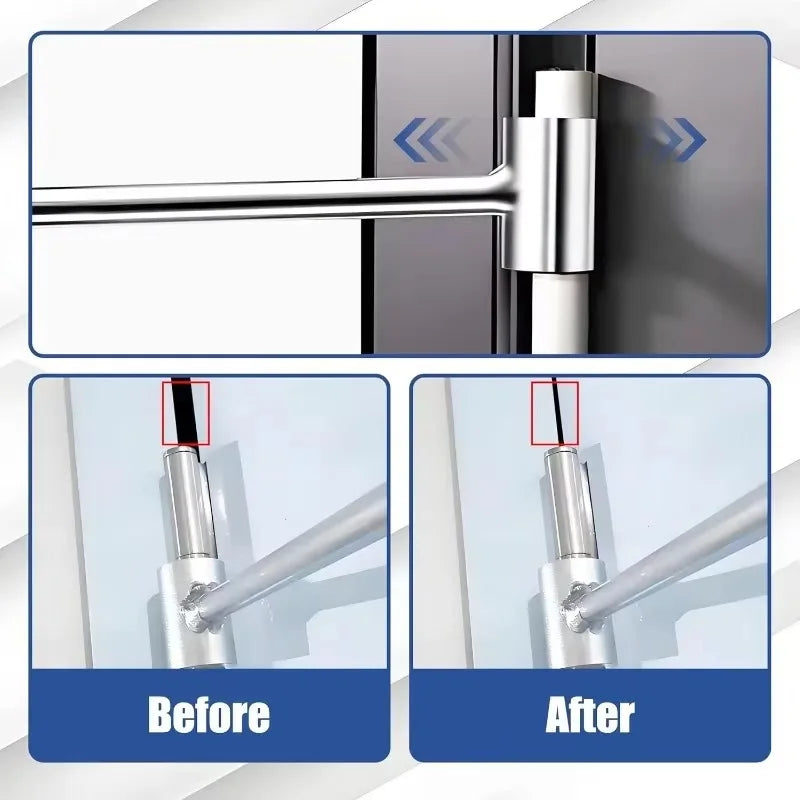 Before

After