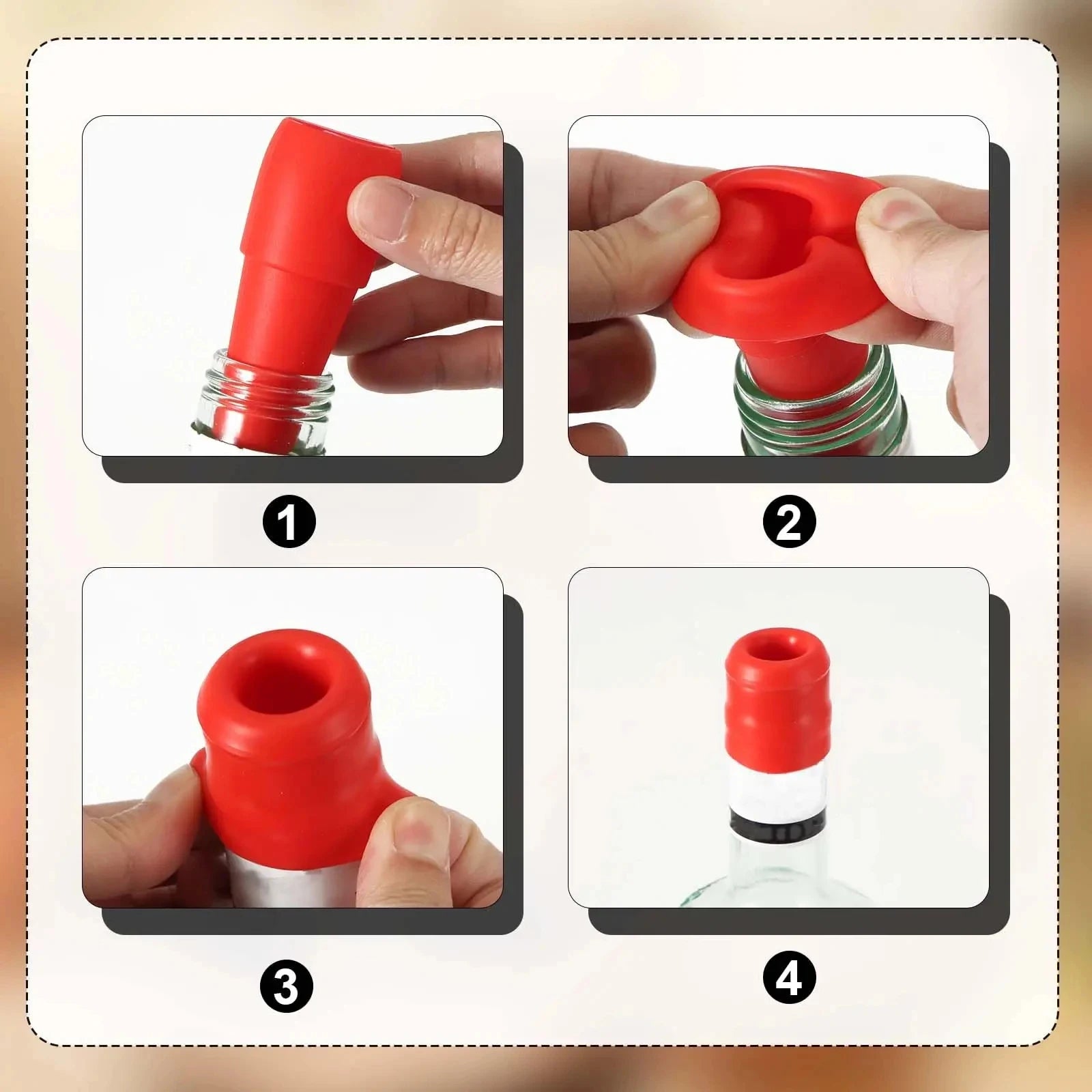 1

2

3

4