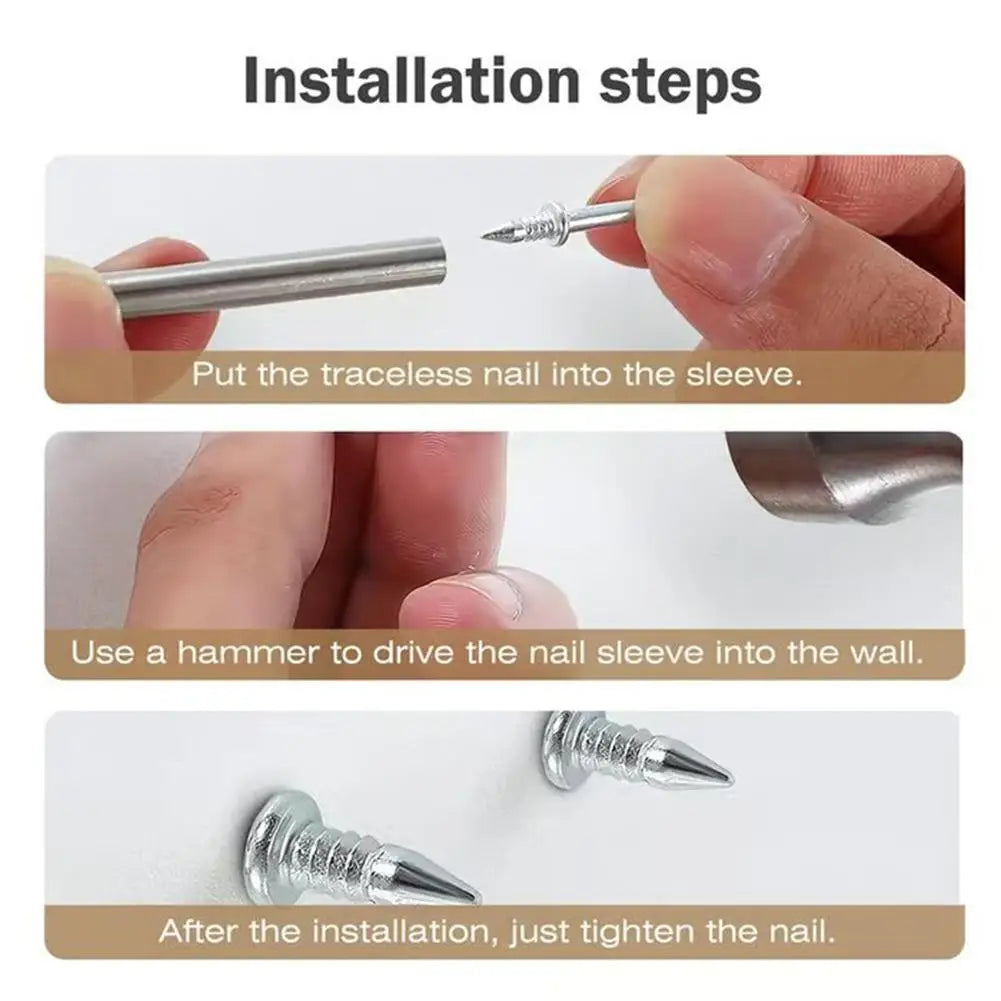 Installation steps

Put the traceless nail into the sleeve.

Use a hammer to drive the nail sleeve into the wall.

After the installation, just tighten the nail.