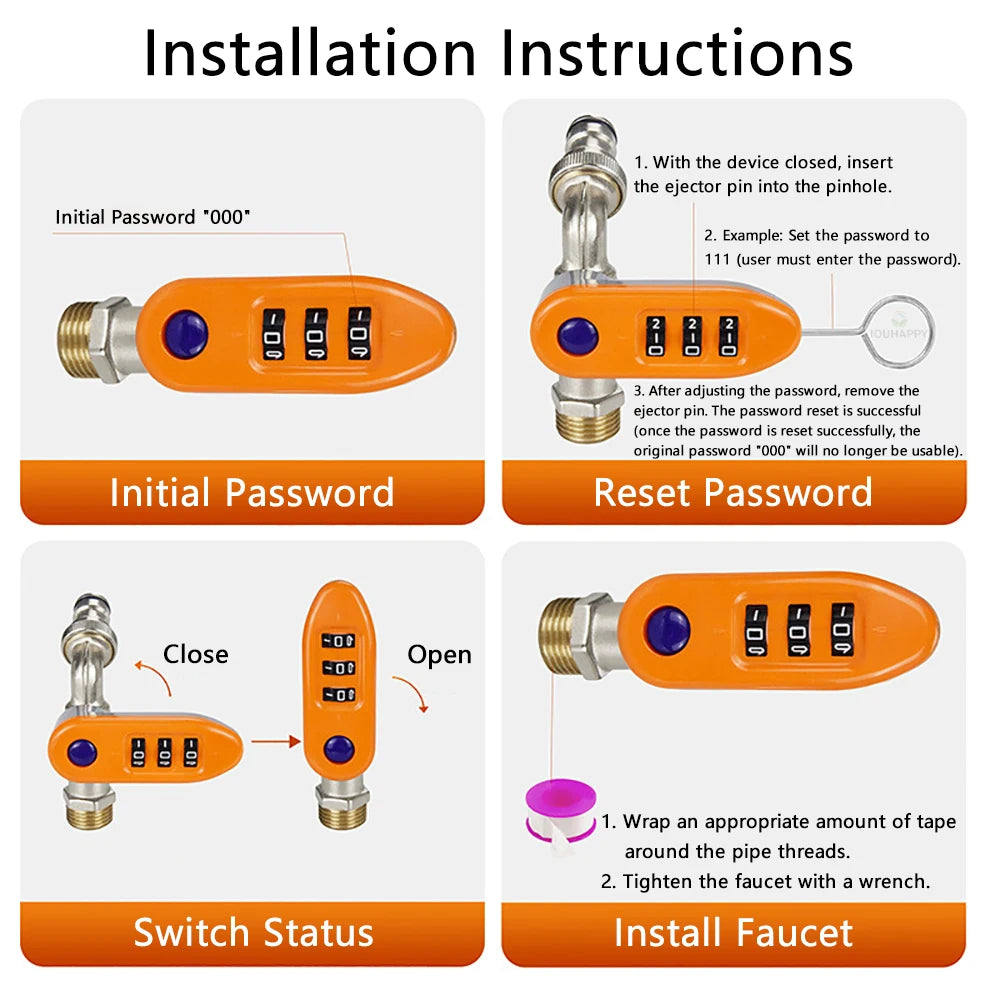 Installation Instructions

Initial Password "000"

Initial Password

1. With the device closed, insert the ejector pin into the pinhole.

2. Example: Set the password to 111 (user must enter the password).

IOUHAPPY

3. After adjusting the password, remove the ejector pin. The password reset is successful (once the password is reset successfully, the original password "000" will no longer be usable).

Reset Password

Close

Open

Switch Status

1. Wrap an appropriate amount of tape around the pipe threads.
2. Tighten the faucet with a wrench.

Install Faucet