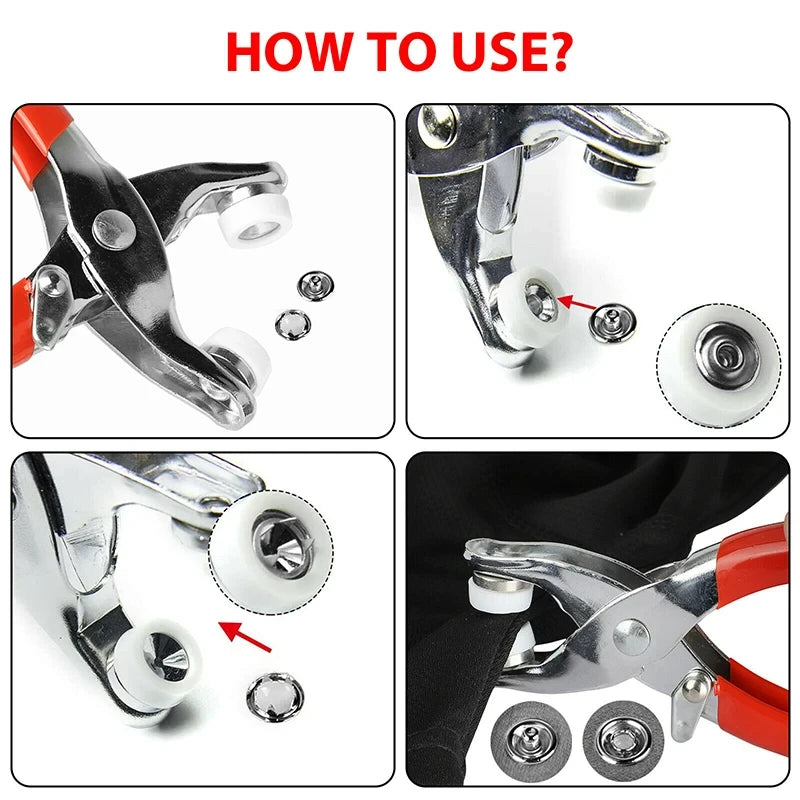 HOW TO USE?