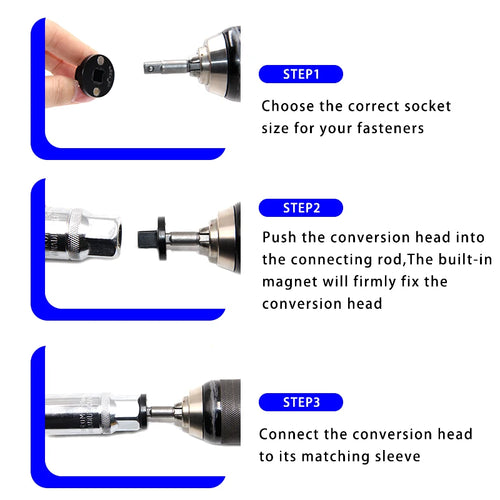 STEP1

Choose the correct socket size for your fasteners

STEP2

Push the conversion head into the connecting rod,The built-in magnet will firmly fix the conversion head

STEP3

Connect the conversion head to its matching sleeve