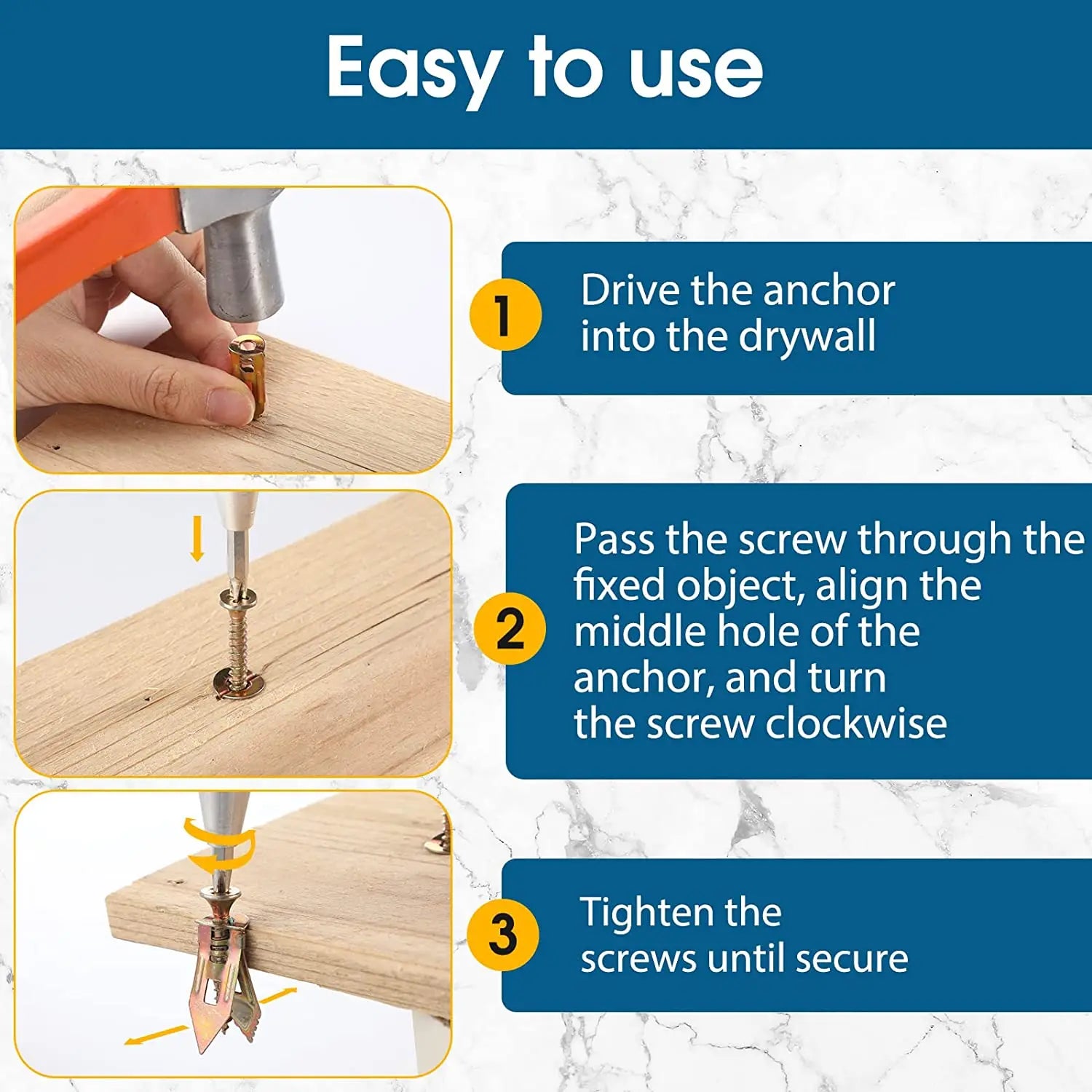 Easy to use

1
Drive the anchor into the drywall

2
Pass the screw through the fixed object, align the middle hole of the anchor, and turn the screw clockwise

3
Tighten the screws until secure