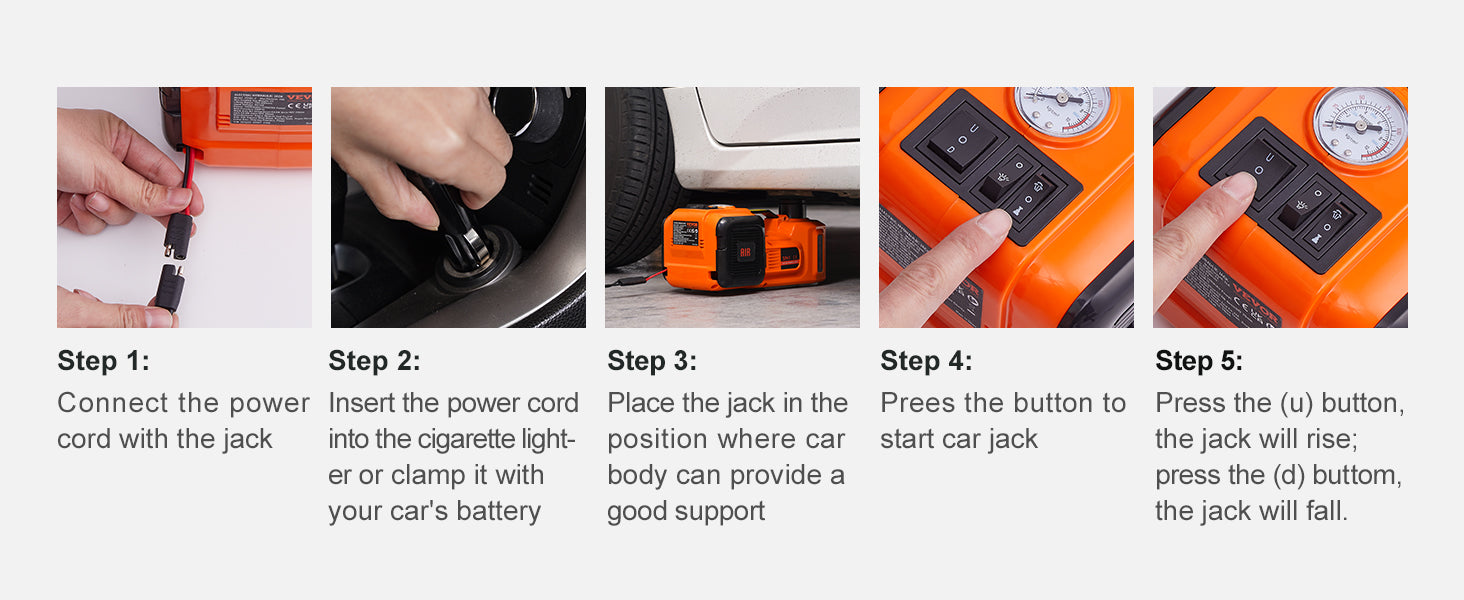 Step 1:
Connect the power cord with the jack

Step 2:
Insert the power cord into the cigarette lighter or clamp it with your car's battery

Step 3:
Place the jack in the position where car body can provide a good support

Step 4:
Prees the button to start car jack

Step 5:
Press the (u) button, the jack will rise; press the (d) buttom, the jack will fall.