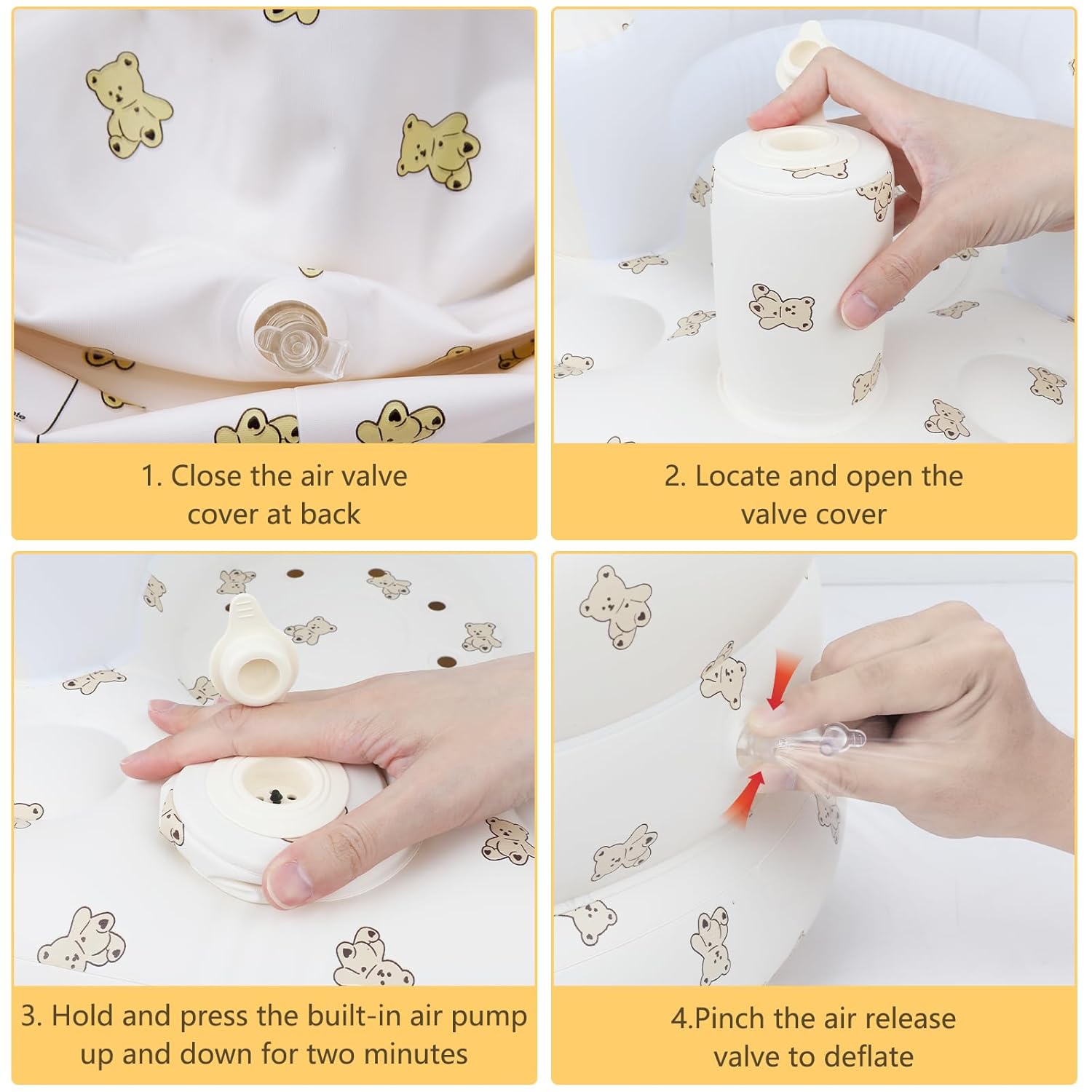 1. Close the air valve cover at back

2. Locate and open the valve cover

3. Hold and press the built-in air pump up and down for two minutes

4.Pinch the air release valve to deflate