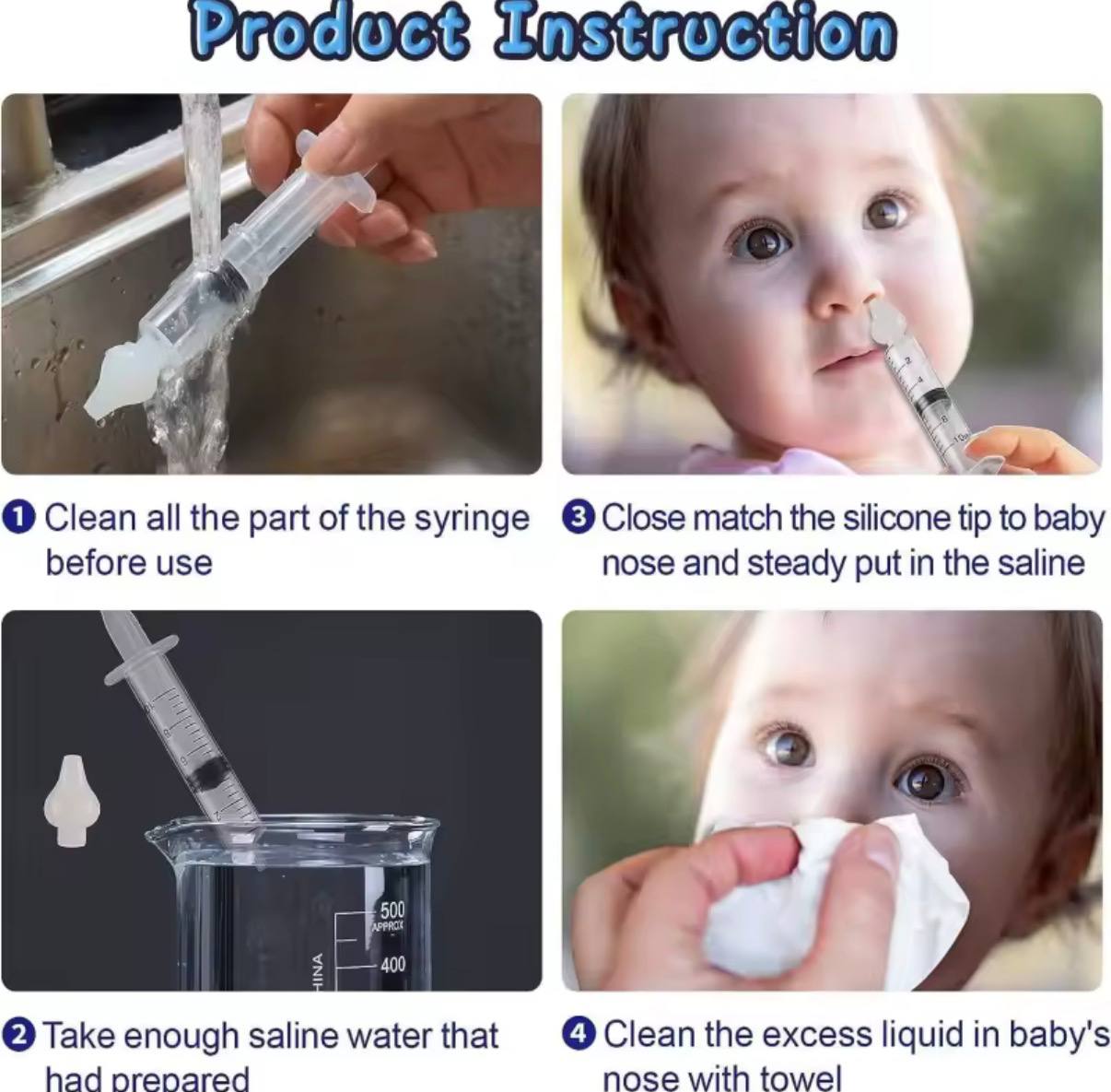 Product Instruction

❶ Clean all the part of the syringe before use

❸ Close match the silicone tip to baby nose and steady put in the saline

500
APPROX
400
HINA

❷ Take enough saline water that had prepared

❹ Clean the excess liquid in baby's nose with towel