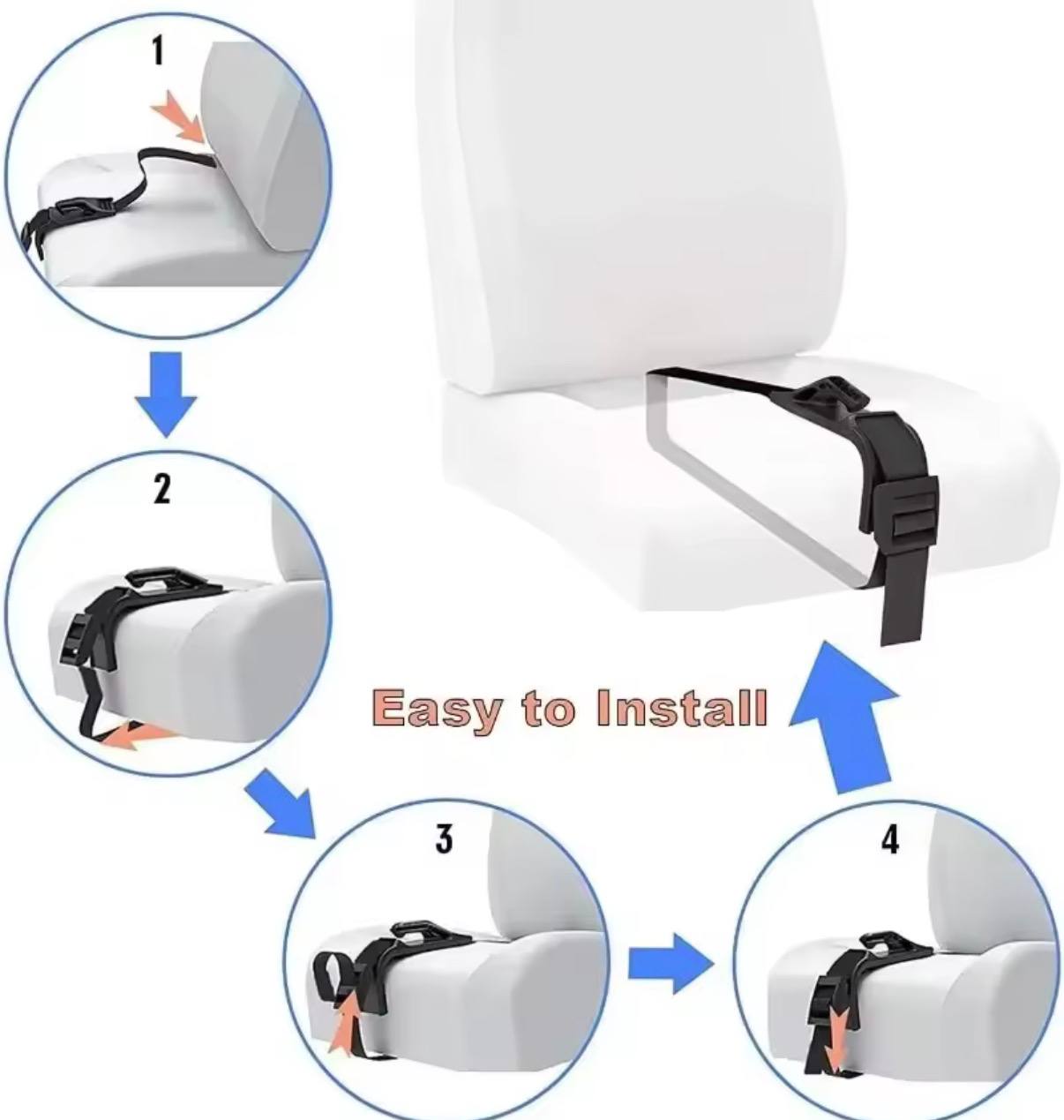 1

2

Easy to Install

3

4